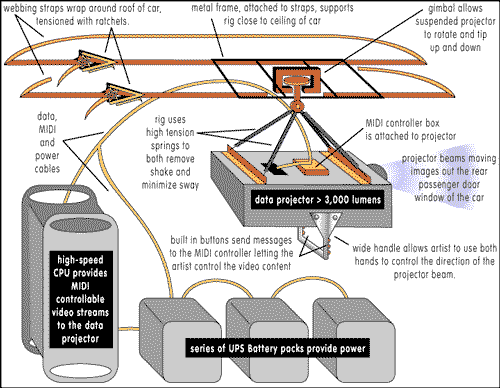 webbing straps wrap around roof of car, tensioned with ratchets.

metal frame, attached to straps, supports rig close to ceiling of car

gimbal allows suspended projector to rotate and tip up and down

data, MIDI and power cables

rig uses high tension springs to both remove shake and minimize sway

MIDI controller box is attached to projector

projector beams moving images out the rear passenger door window of the car

data projector > 3,000 lumens

built in buttons send messages to the MIDI controller letting the artist control the video content

wide handle allows artist to use both hands to control the direction of the projector beam.

high-speed CPU provides MIDI controllable video streams to the data projector

series of UPS Battery packs provide power